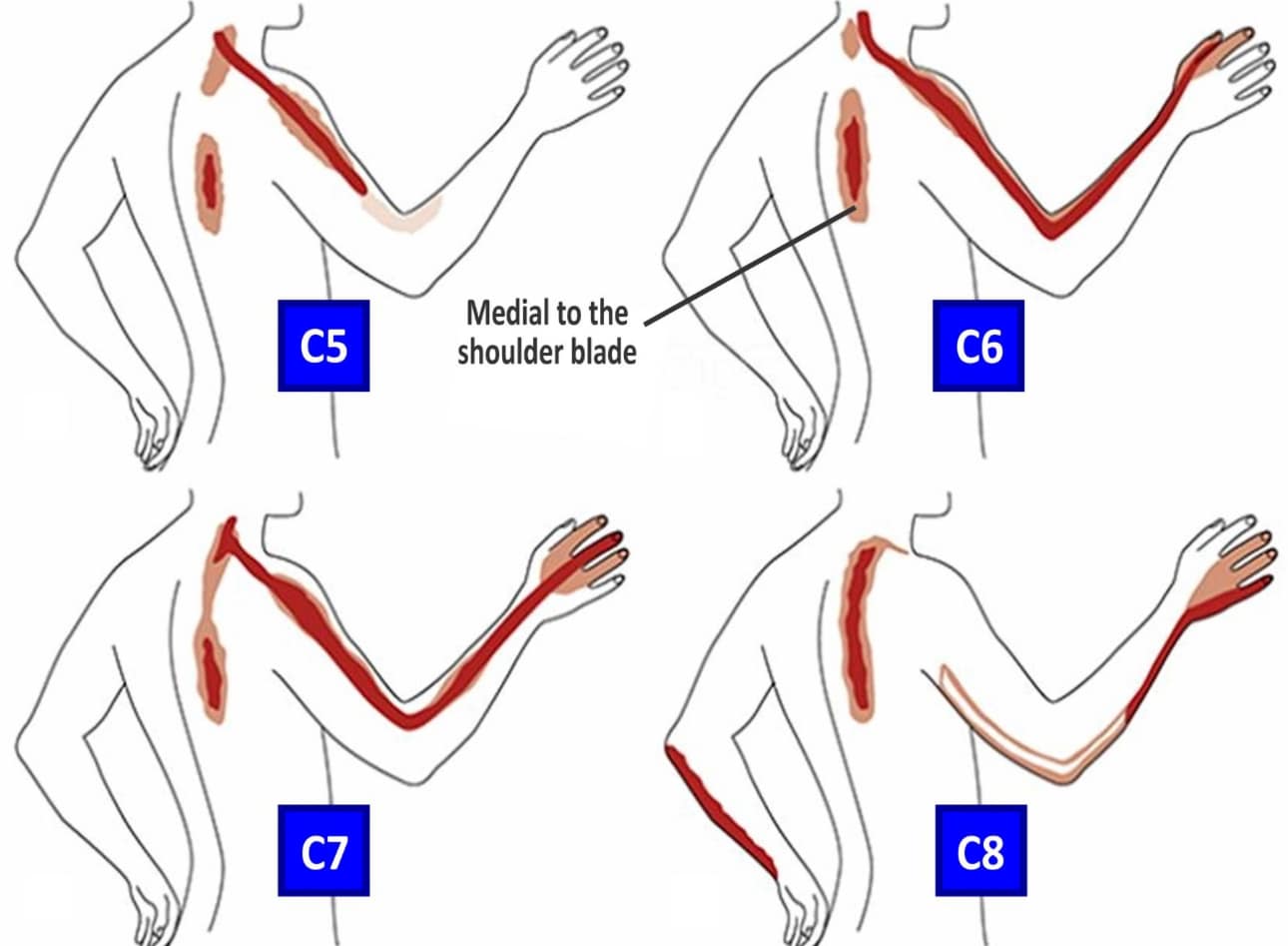 C5

Medial to the shoulder blade

C6

C7

C8